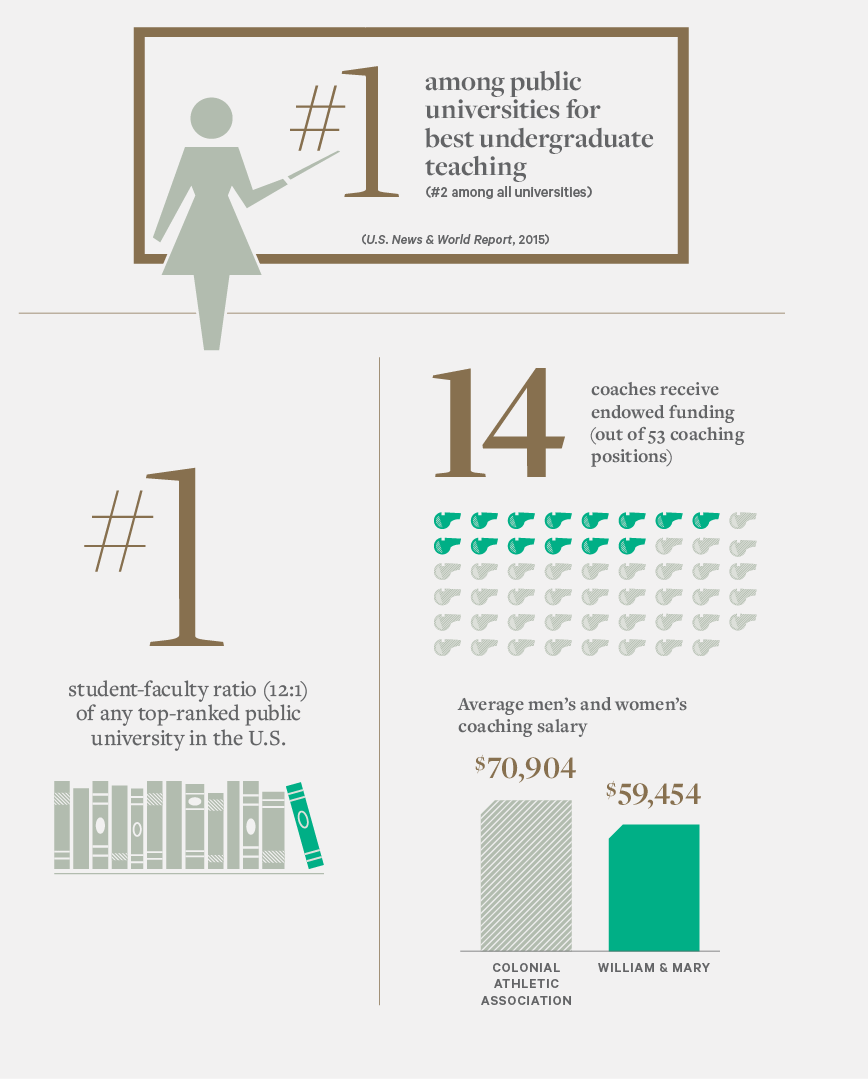 #1 among public universities for best undergraduate teaching
(#2 among all universities)

(U.S. News & World Report, 2015)

#1

student-faculty ratio (12:1) of any top-ranked public university in the U.S.

14 coaches receive endowed funding (out of 53 coaching positions)

Average men's and women's coaching salary

$70,904

$59,454

COLONIAL ATHLETIC ASSOCIATION

WILLIAM & MARY